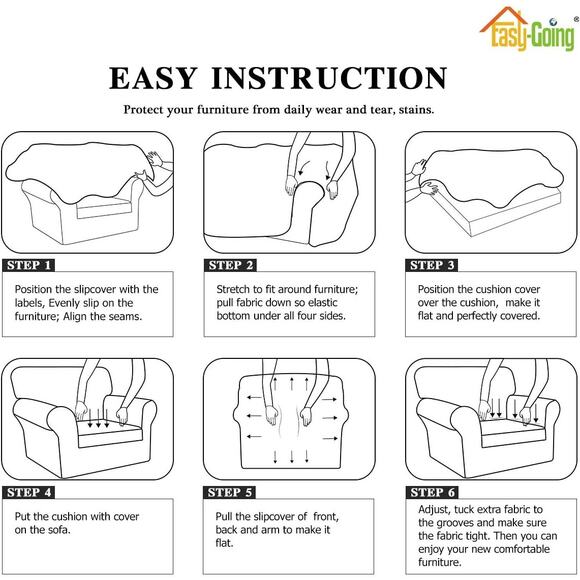 Easy-Going®

EASY INSTRUCTION

Protect your furniture from daily wear and tear, stains.

STEP 1

Position the slipcover with the labels, Evenly slip on the furniture; Align the seams.

STEP 2

Stretch to fit around furniture; pull fabric down so elastic bottom under all four sides.

STEP 3

Position the cushion cover over the cushion, make it flat and perfectly covered.

STEP 4

Put the cushion with cover on the sofa.

STEP 5

Pull the slipcover of front, back and arm to make it flat.

STEP 6

Adjust, tuck extra fabric to the grooves and make sure the fabric tight. Then you can enjoy your new comfortable furniture.